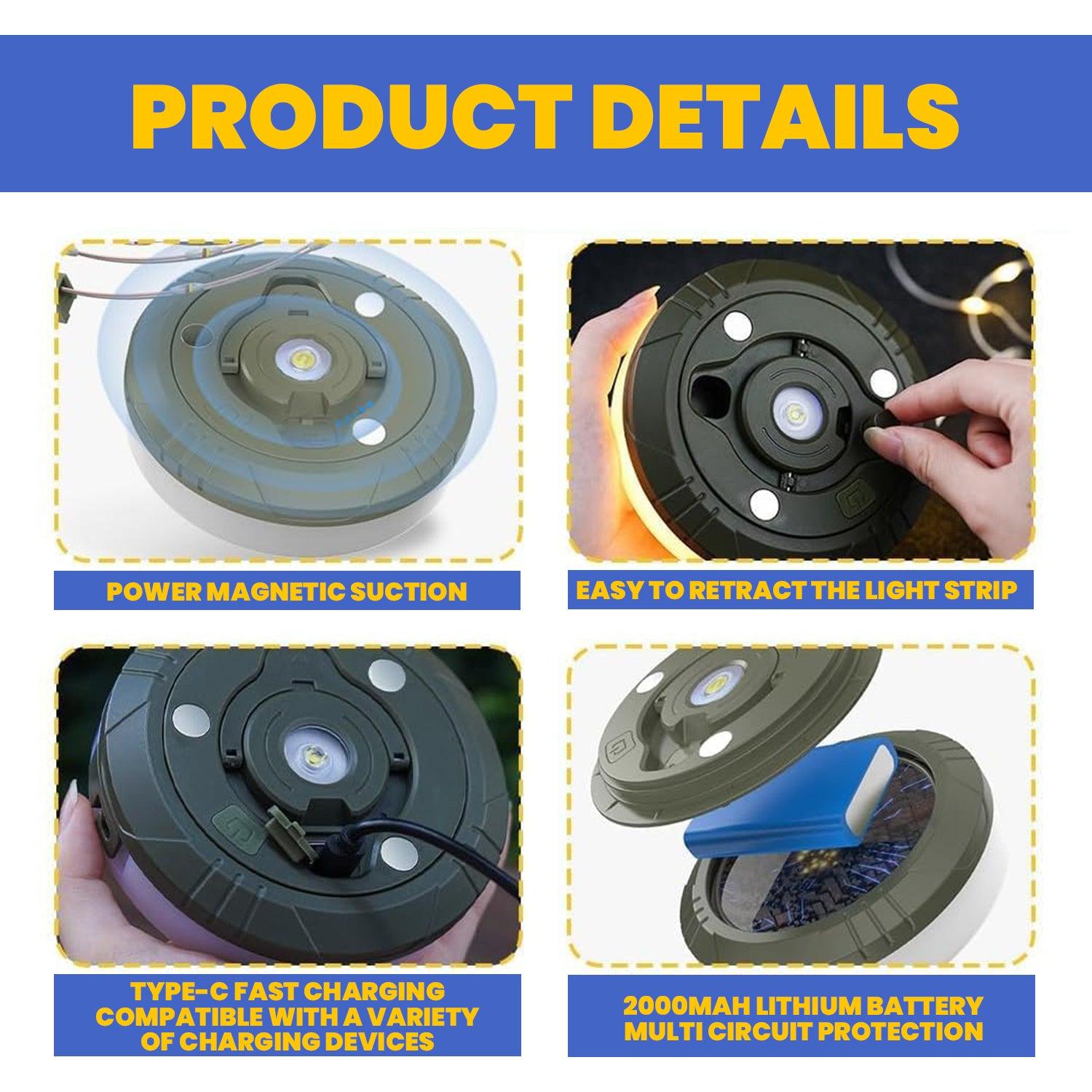 PRODUCT DETAILS

POWER MAGNETIC SUCTION

EASY TO RETRACT THE LIGHT STRIP

TYPE-C FAST CHARGING COMPATIBLE WITH A VARIETY OF CHARGING DEVICES

2000MAH LITHIUM BATTERY MULTI CIRCUIT PROTECTION