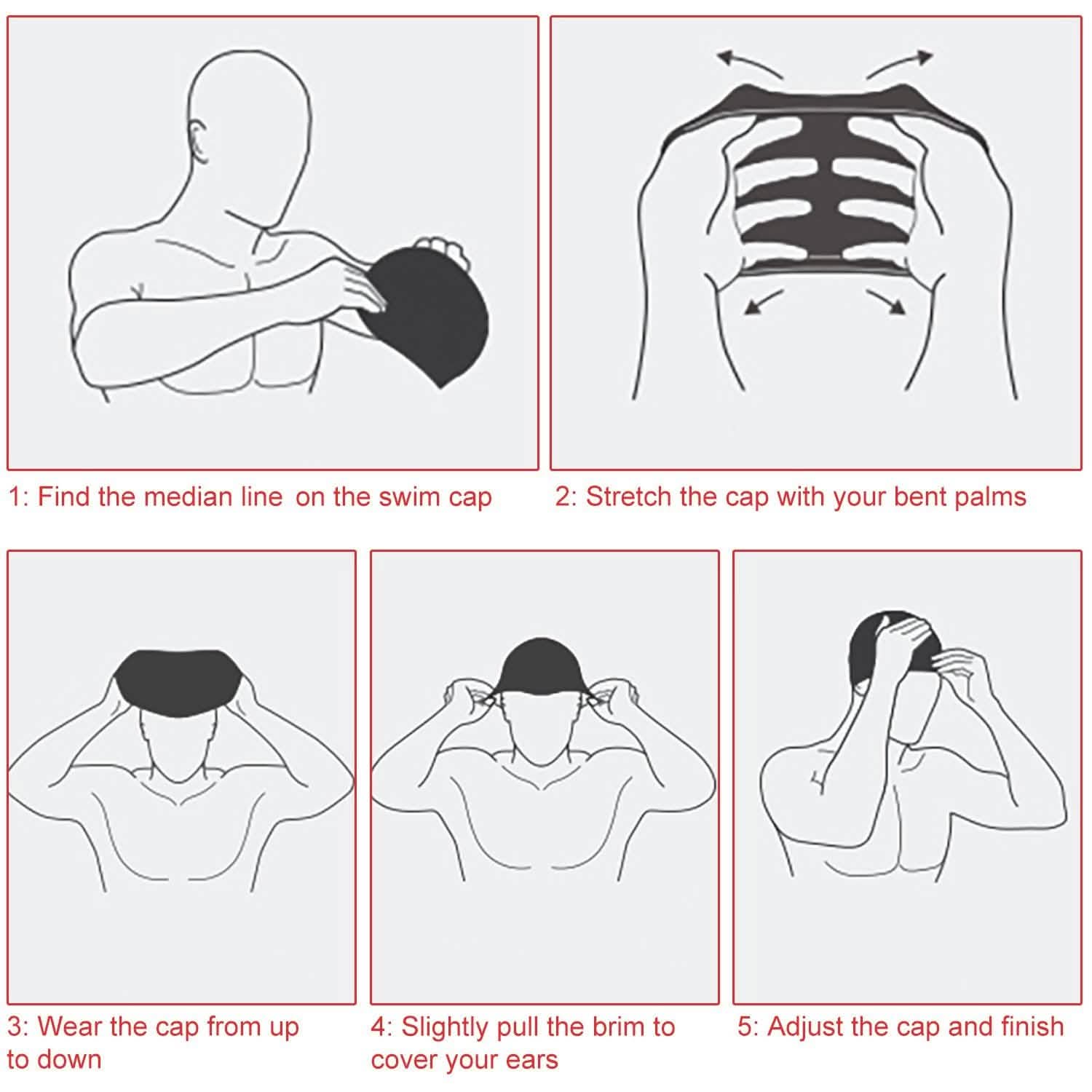 1: Find the median line on the swim cap

2: Stretch the cap with your bent palms

3: Wear the cap from up to down

4: Slightly pull the brim to cover your ears

5: Adjust the cap and finish