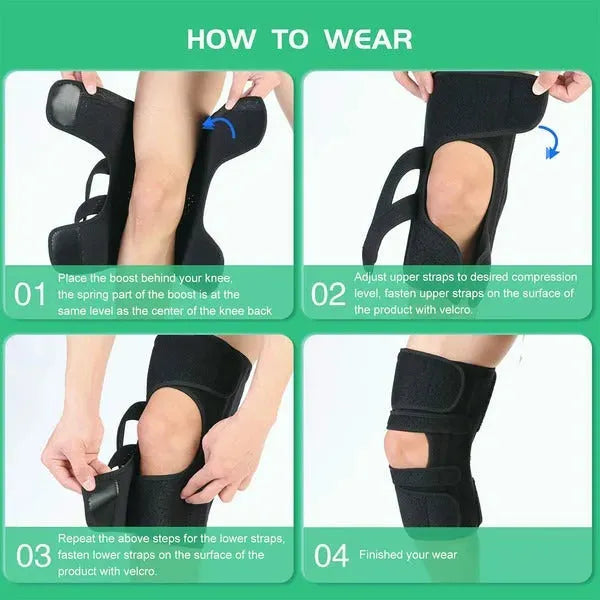 HOW TO WEAR

01 Place the boost behind your knee, the spring part of the boost is at the same level as the center of the knee back

02 Adjust upper straps to desired compression level, fasten upper straps on the surface of the product with velcro.

03 Repeat the above steps for the lower straps, fasten lower straps on the surface of the product with velcro.

04 Finished your wear