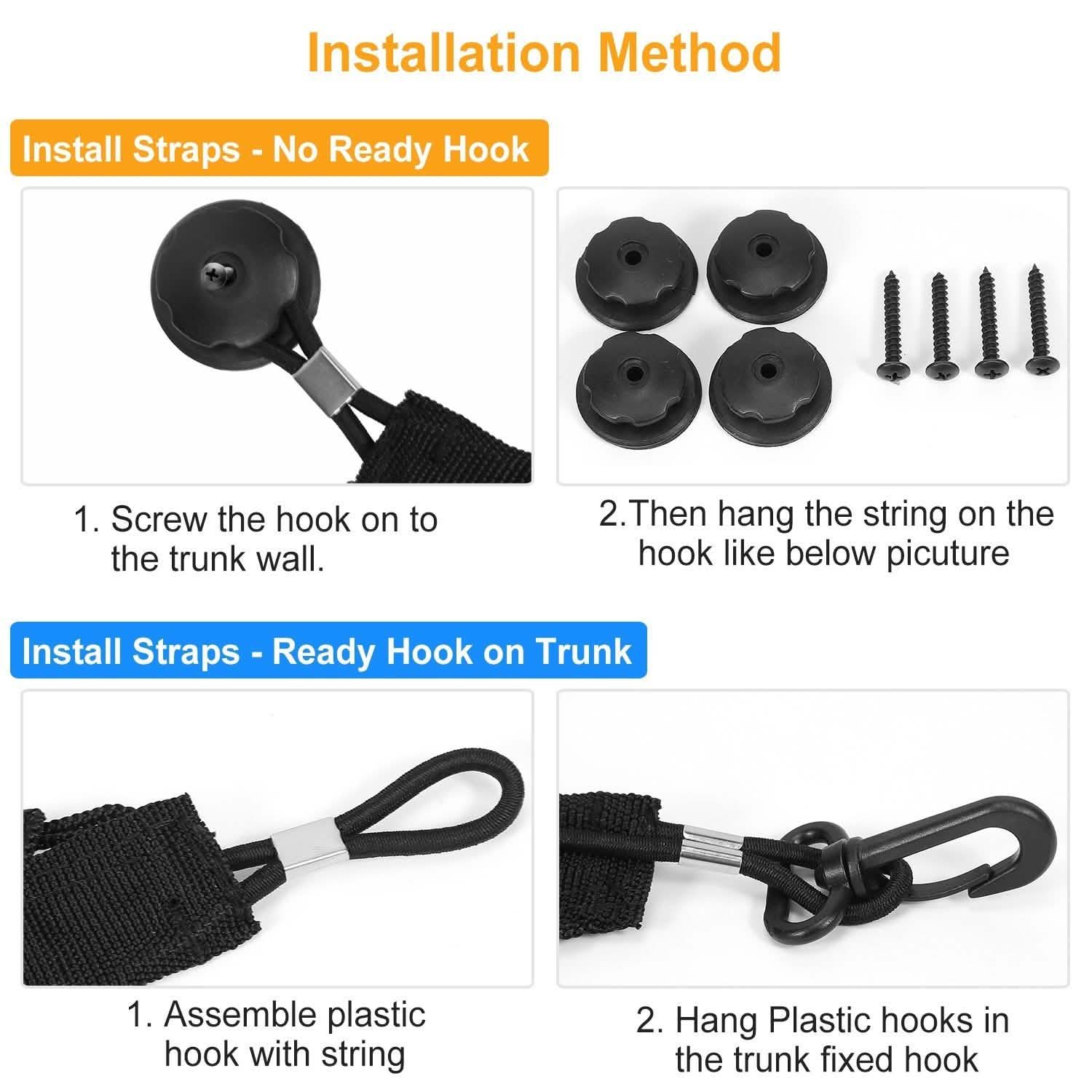 Installation Method

Install Straps - No Ready Hook

1. Screw the hook on to the trunk wall.

2.Then hang the string on the hook like below picuture

Install Straps - Ready Hook on Trunk

1. Assemble plastic hook with string

2. Hang Plastic hooks in the trunk fixed hook