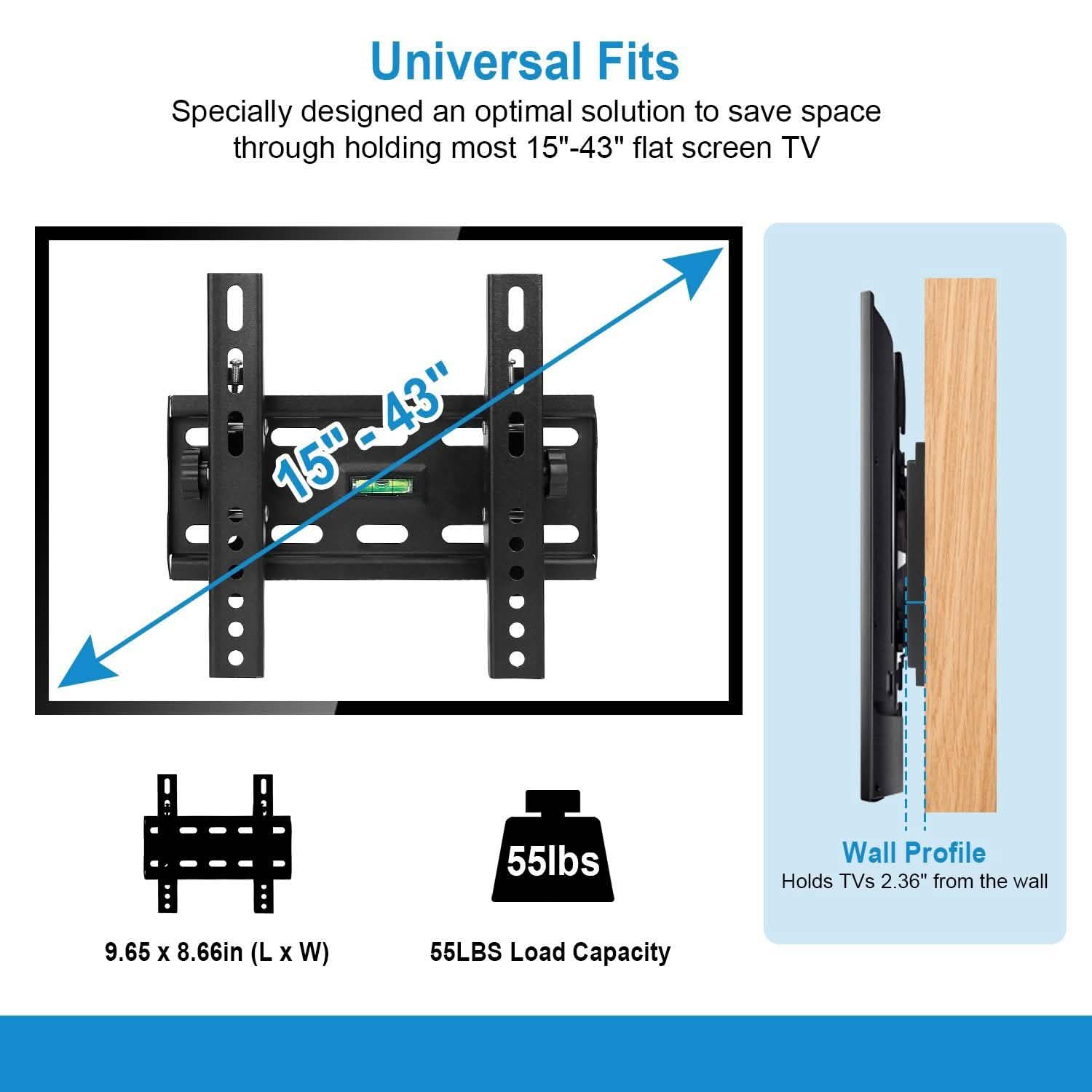 Universal Fits

Specially designed an optimal solution to save space through holding most 15"-43" flat screen TV

15" - 43"

Wall Profile
Holds TVs 2.36" from the wall

55lbs

9.65 x 8.66in (L x W)

55LBS Load Capacity