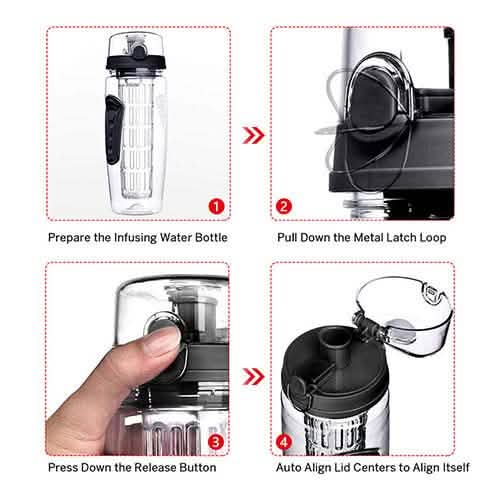 1
Prepare the Infusing Water Bottle

2
Pull Down the Metal Latch Loop

3
Press Down the Release Button

4
Auto Align Lid Centers to Align Itself