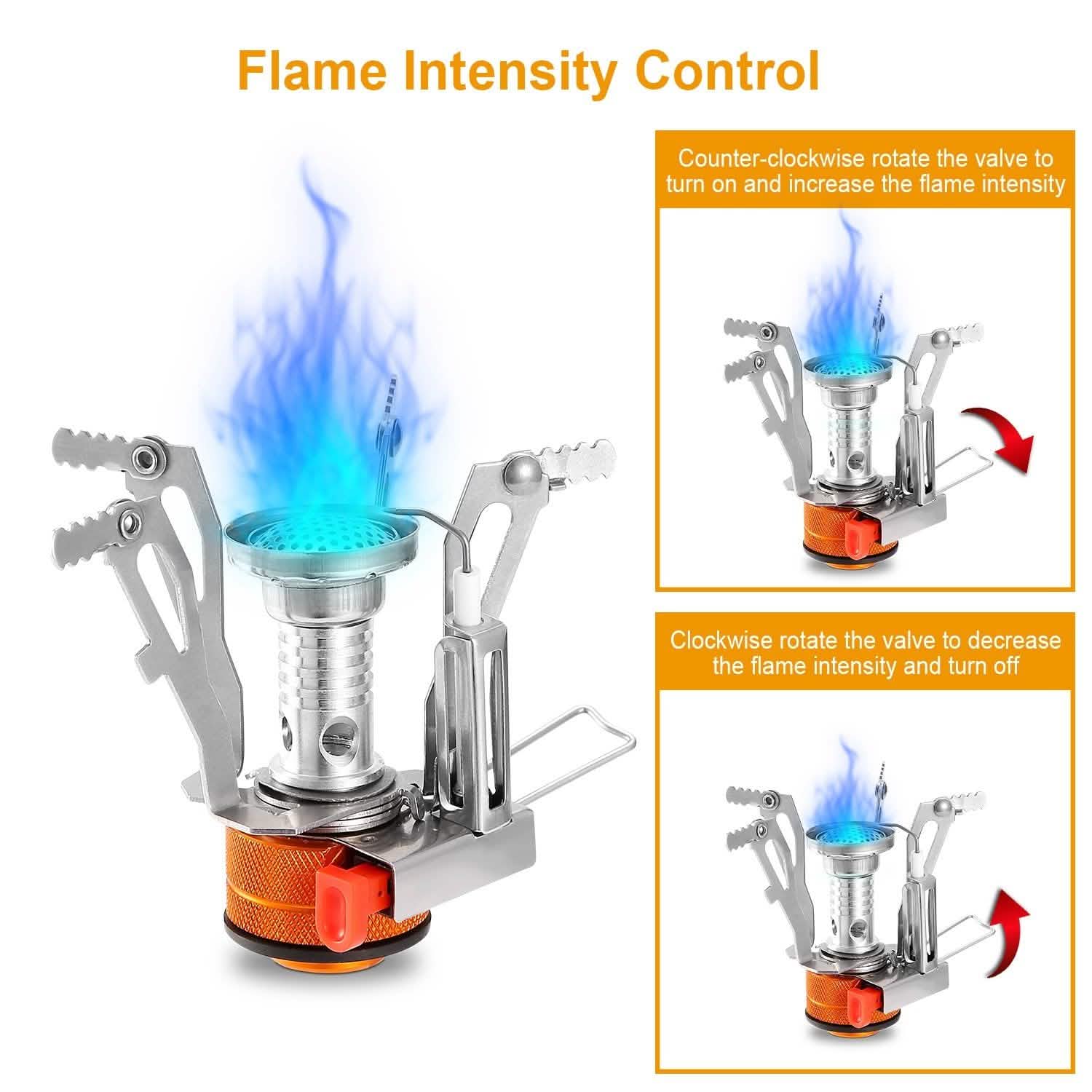 Flame Intensity Control

Counter-clockwise rotate the valve to turn on and increase the flame intensity

Clockwise rotate the valve to decrease the flame intensity and turn off