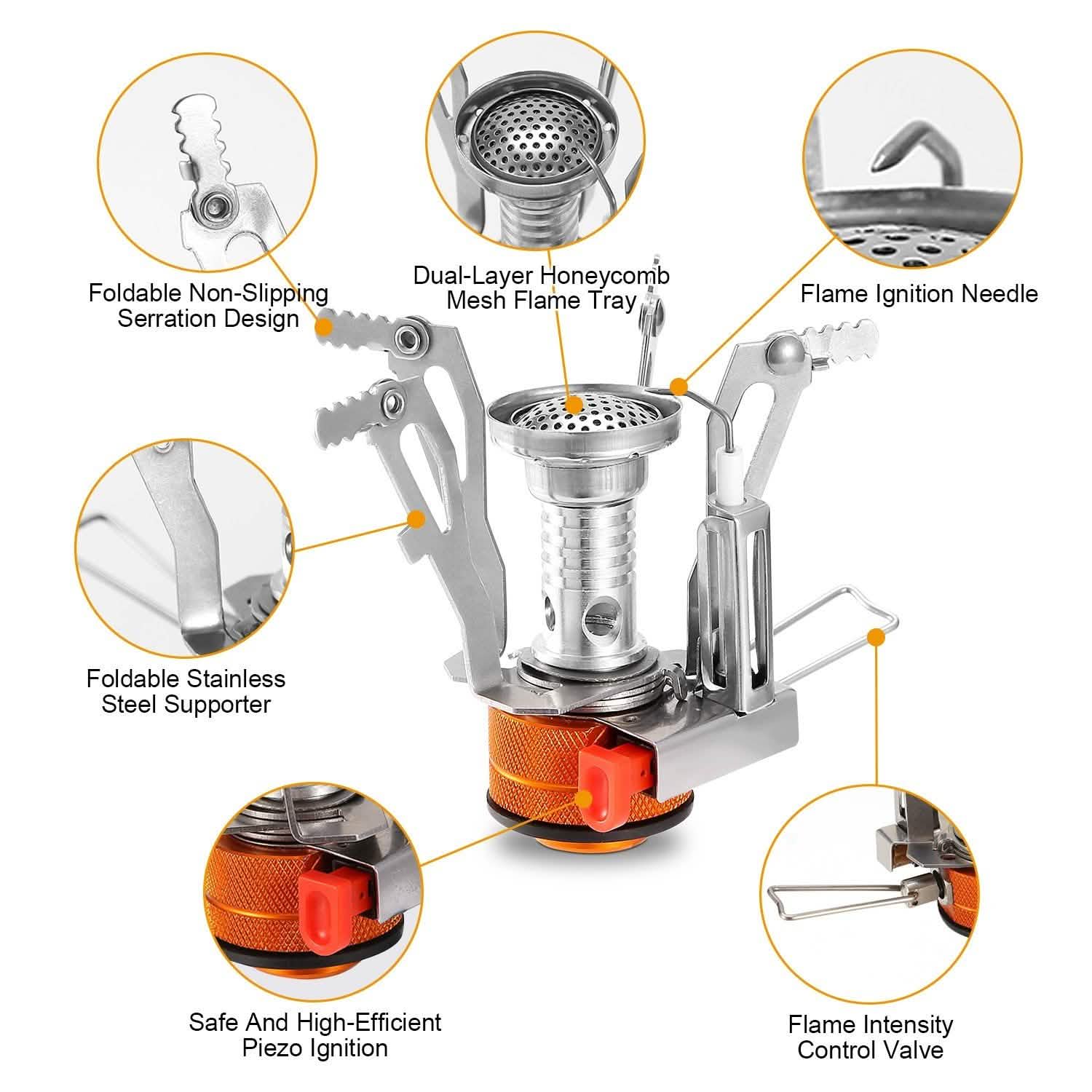 Foldable Non-Slipping Serration Design

Dual-Layer Honeycomb Mesh Flame Tray

Flame Ignition Needle

Foldable Stainless Steel Supporter

Safe And High-Efficient Piezo Ignition

Flame Intensity Control Valve