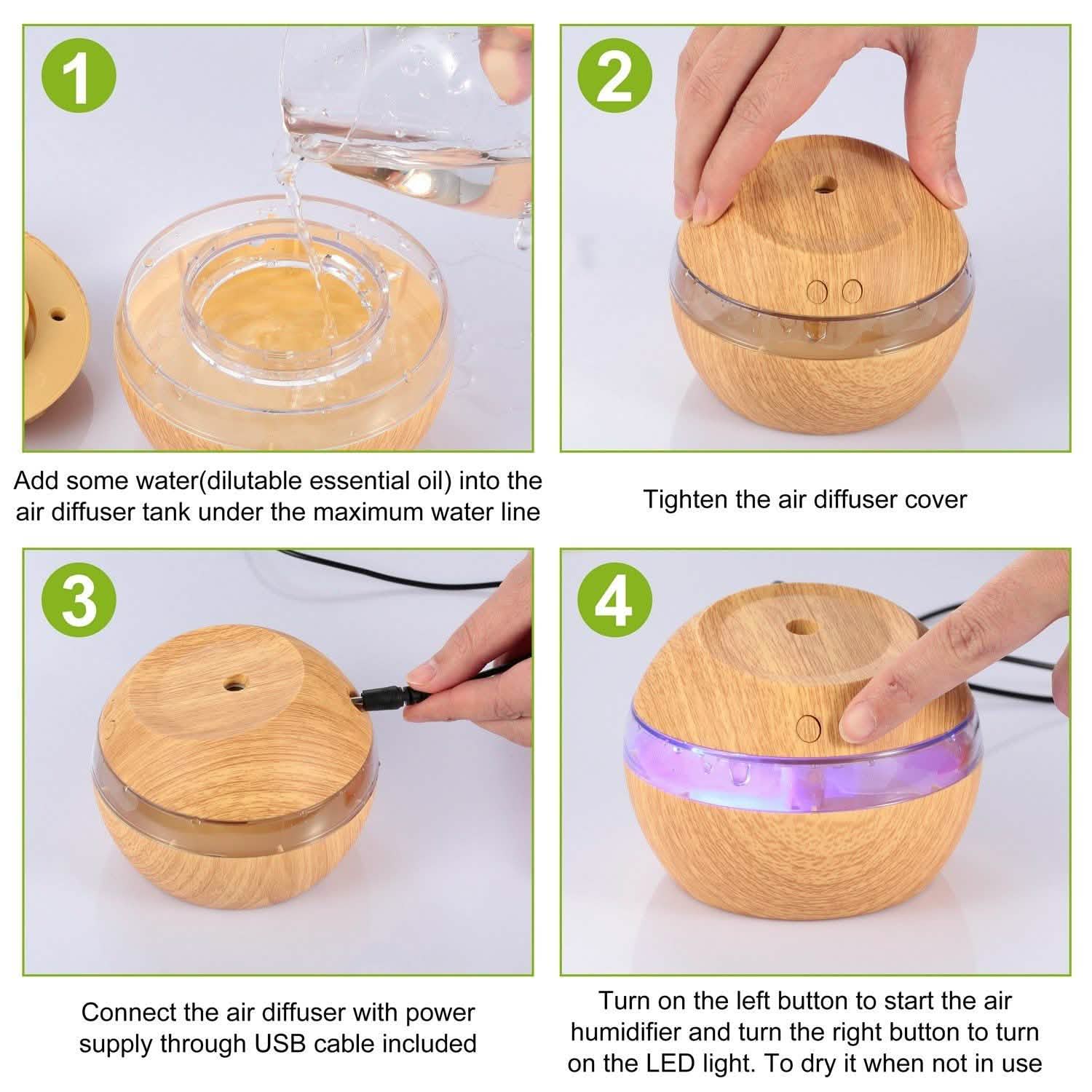 1

Add some water(dilutable essential oil) into the air diffuser tank under the maximum water line

2

Tighten the air diffuser cover

3

Connect the air diffuser with power supply through USB cable included

4

Turn on the left button to start the air humidifier and turn the right button to turn on the LED light. To dry it when not in use