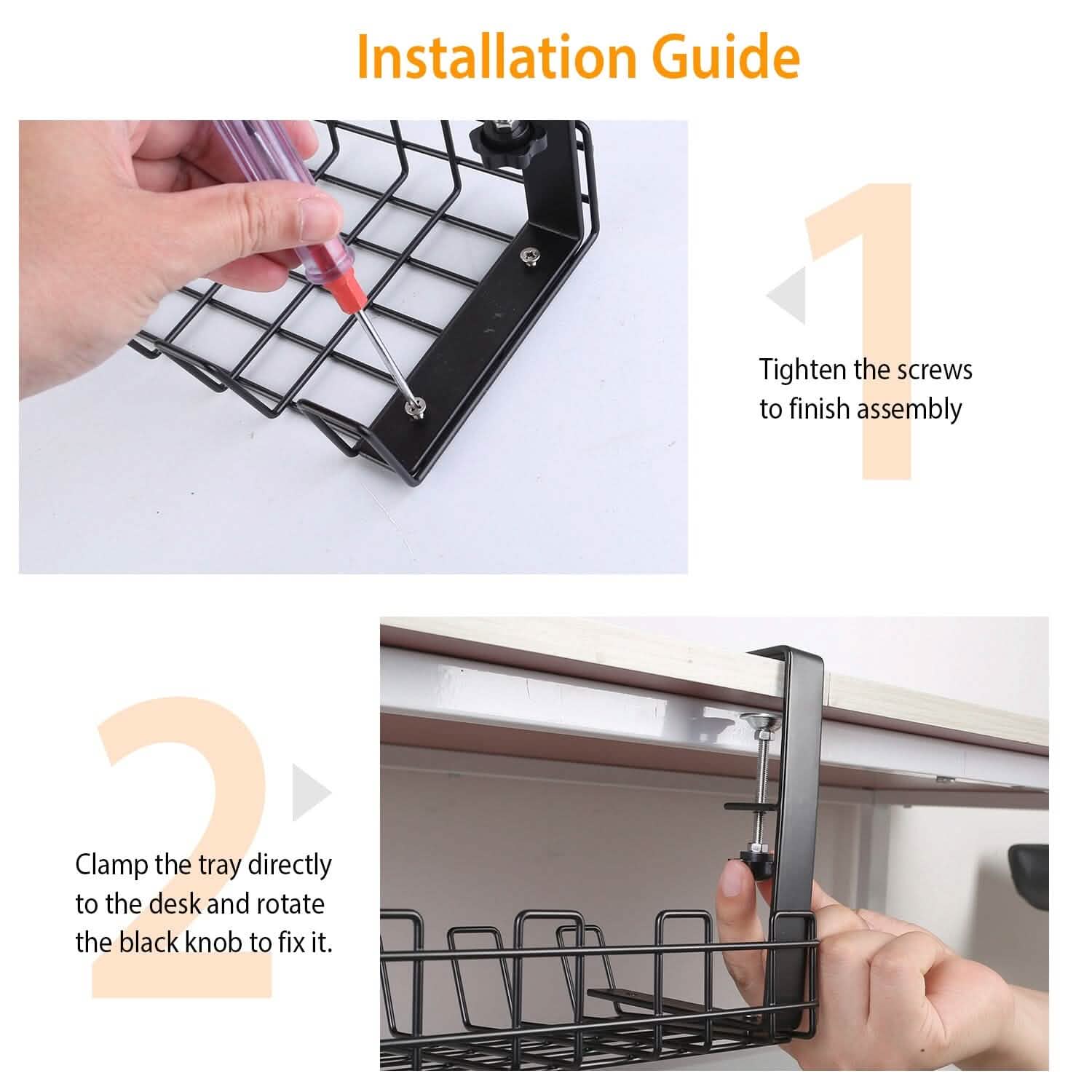 Installation Guide

1

Tighten the screws to finish assembly

2

Clamp the tray directly to the desk and rotate the black knob to fix it.