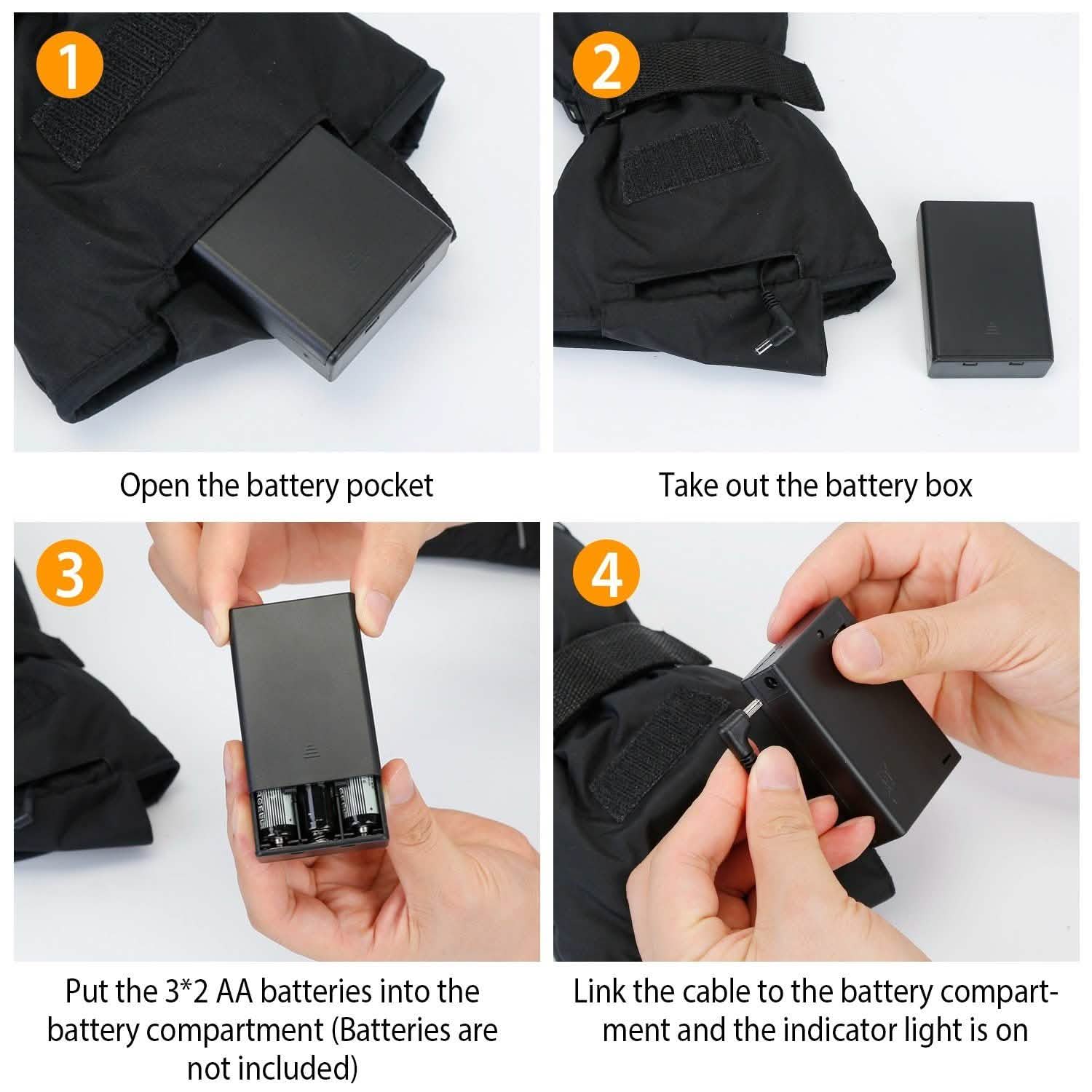 1

Open the battery pocket

2

Take out the battery box

3

Put the 3*2 AA batteries into the battery compartment (Batteries are not included)

4

Link the cable to the battery compartment and the indicator light is on