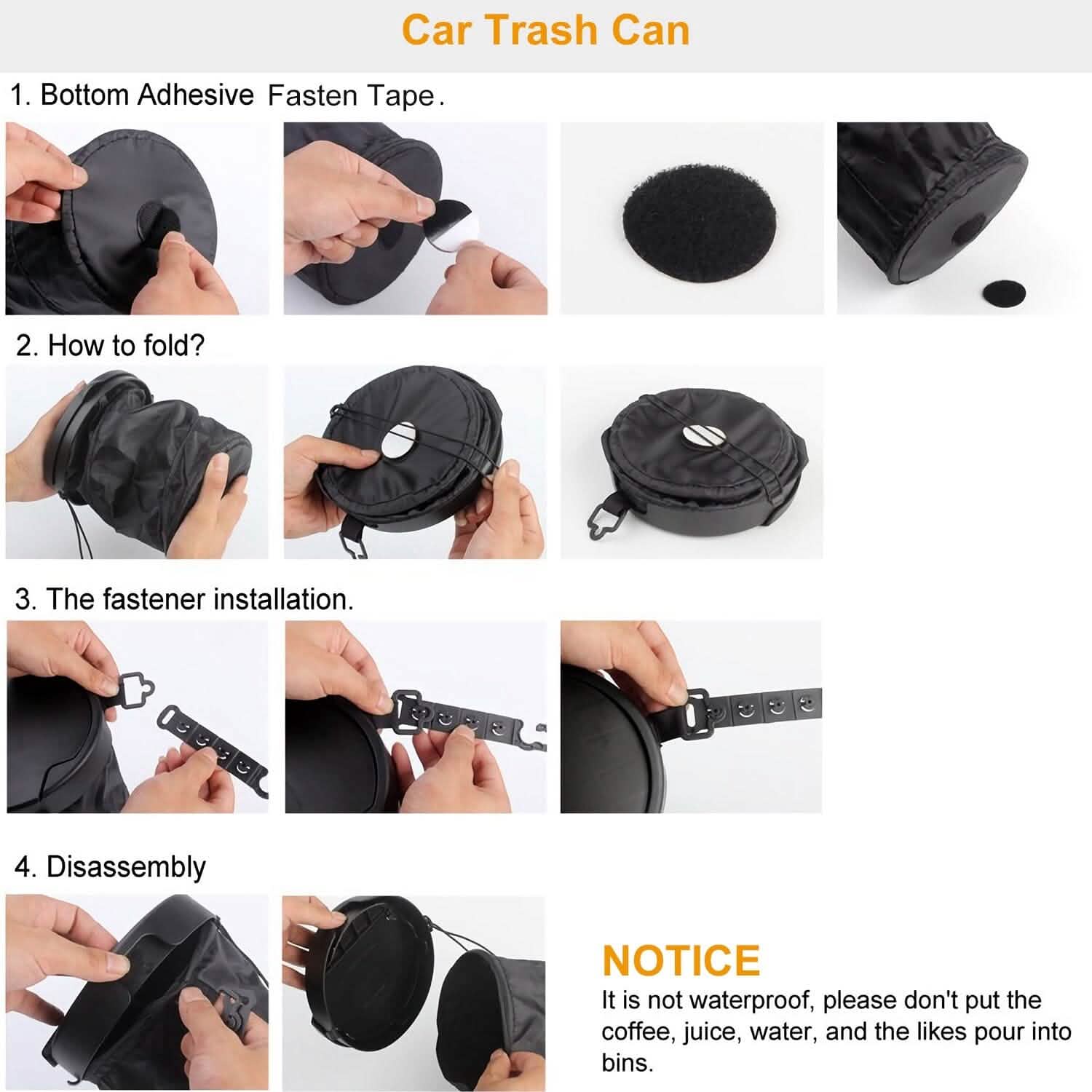 Car Trash Can

1. Bottom Adhesive Fasten Tape.

2. How to fold?

3. The fastener installation.

4. Disassembly

NOTICE

It is not waterproof, please don't put the coffee, juice, water, and the likes pour into bins.