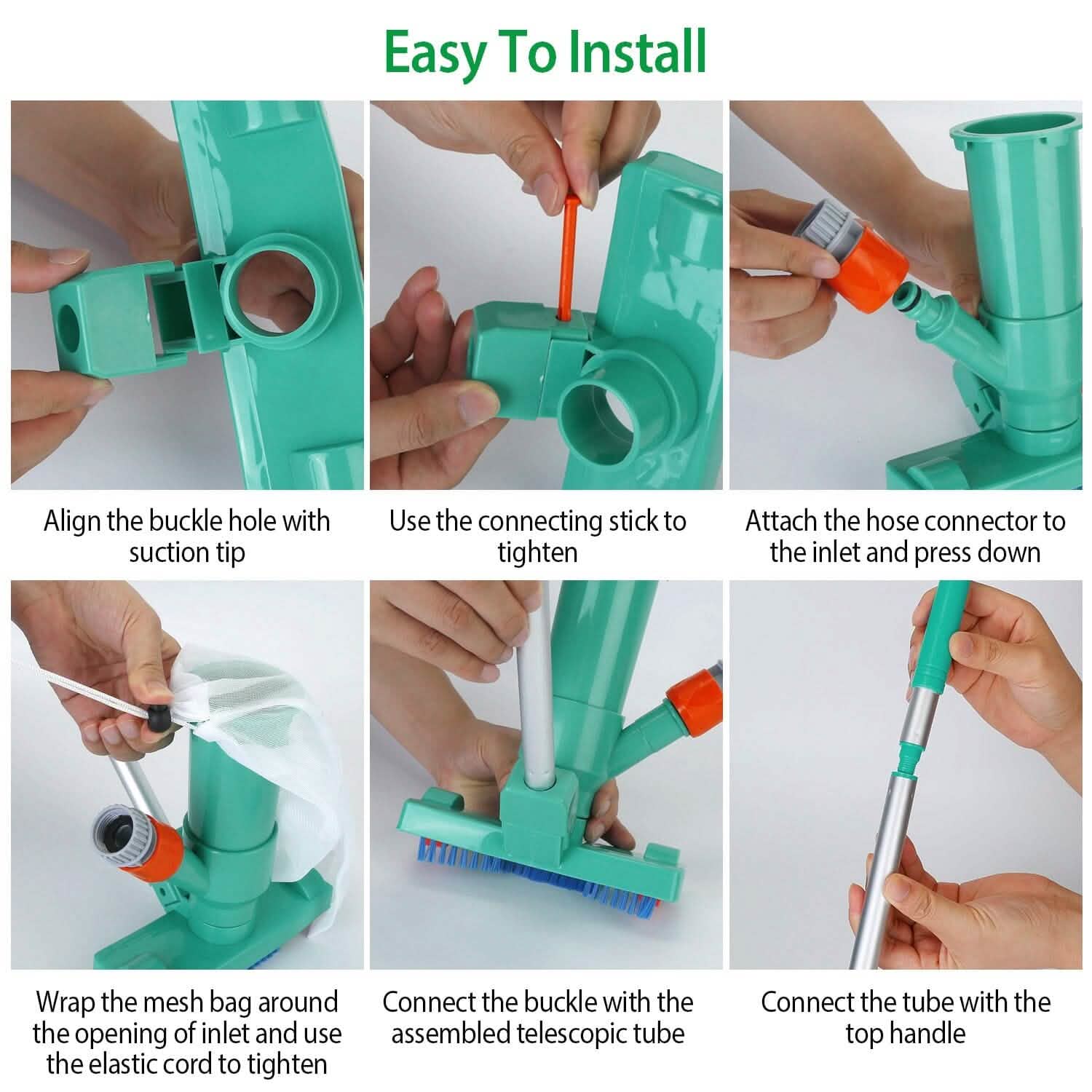 Easy To Install

Align the buckle hole with suction tip

Use the connecting stick to tighten

Attach the hose connector to the inlet and press down

Wrap the mesh bag around the opening of inlet and use the elastic cord to tighten

Connect the buckle with the assembled telescopic tube

Connect the tube with the top handle