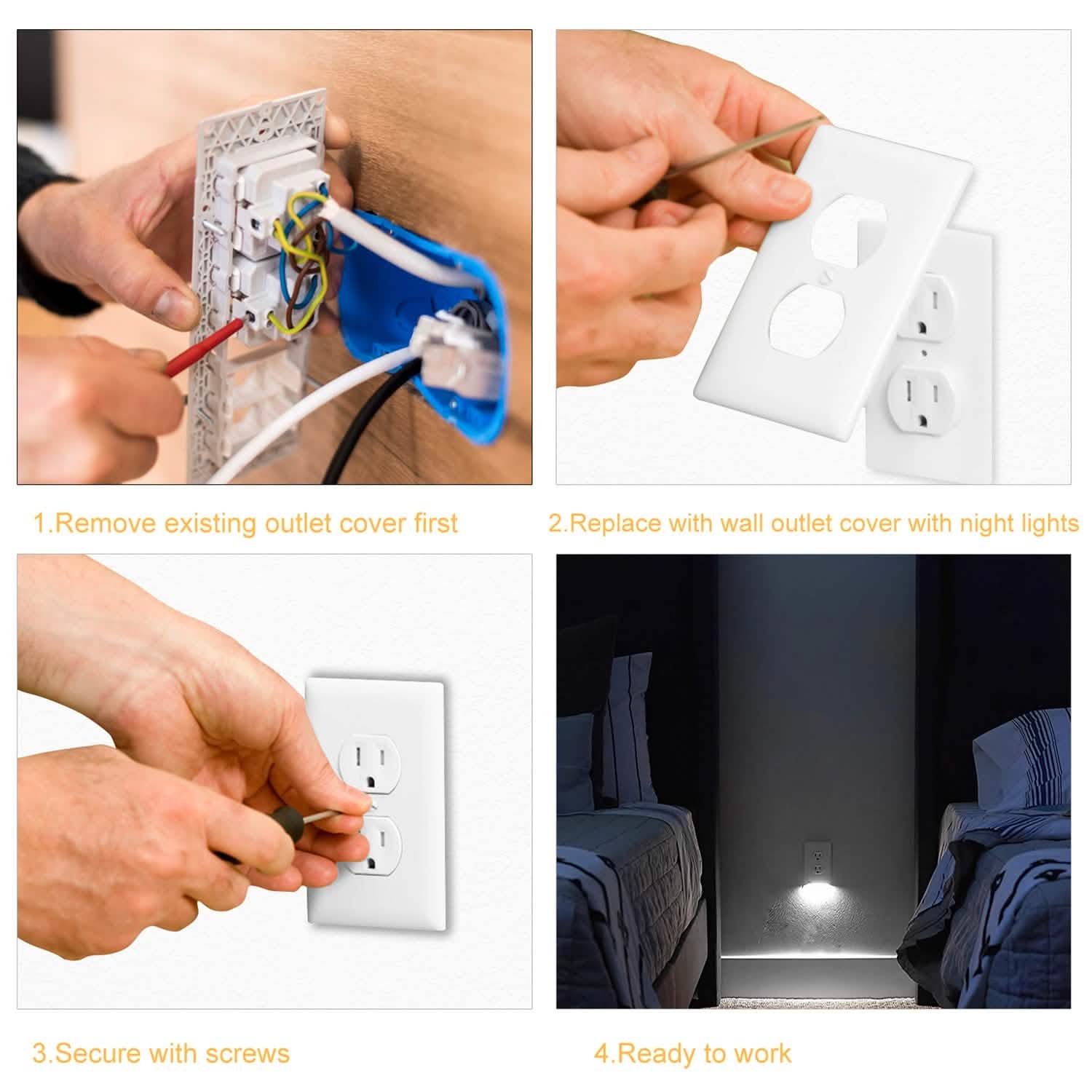 1.Remove existing outlet cover first

2.Replace with wall outlet cover with night lights

3.Secure with screws

4.Ready to work