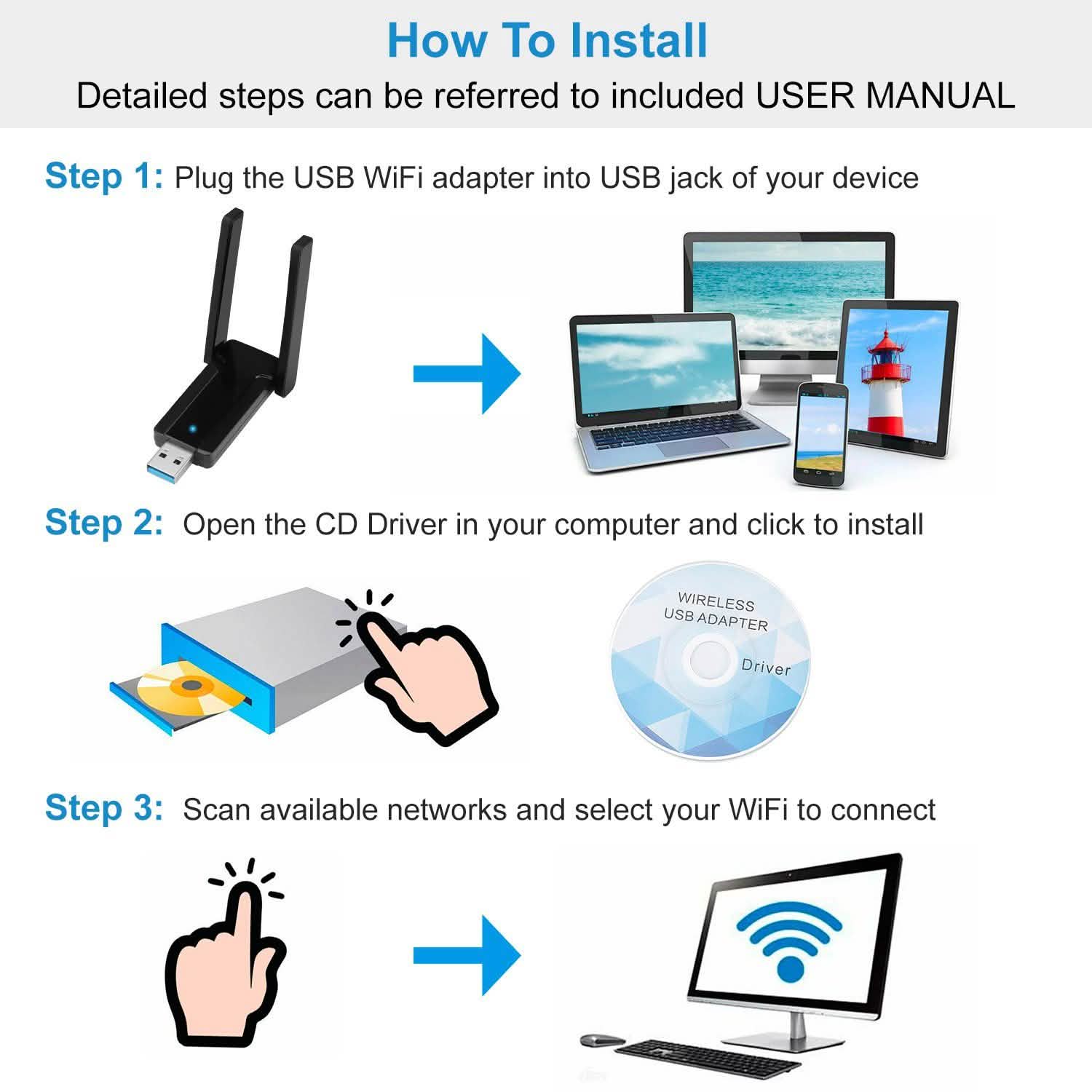 How To Install
Detailed steps can be referred to included USER MANUAL

Step 1: Plug the USB WiFi adapter into USB jack of your device

Step 2: Open the CD Driver in your computer and click to install

WIRELESS
USB ADAPTER
Driver

Step 3: Scan available networks and select your WiFi to connect