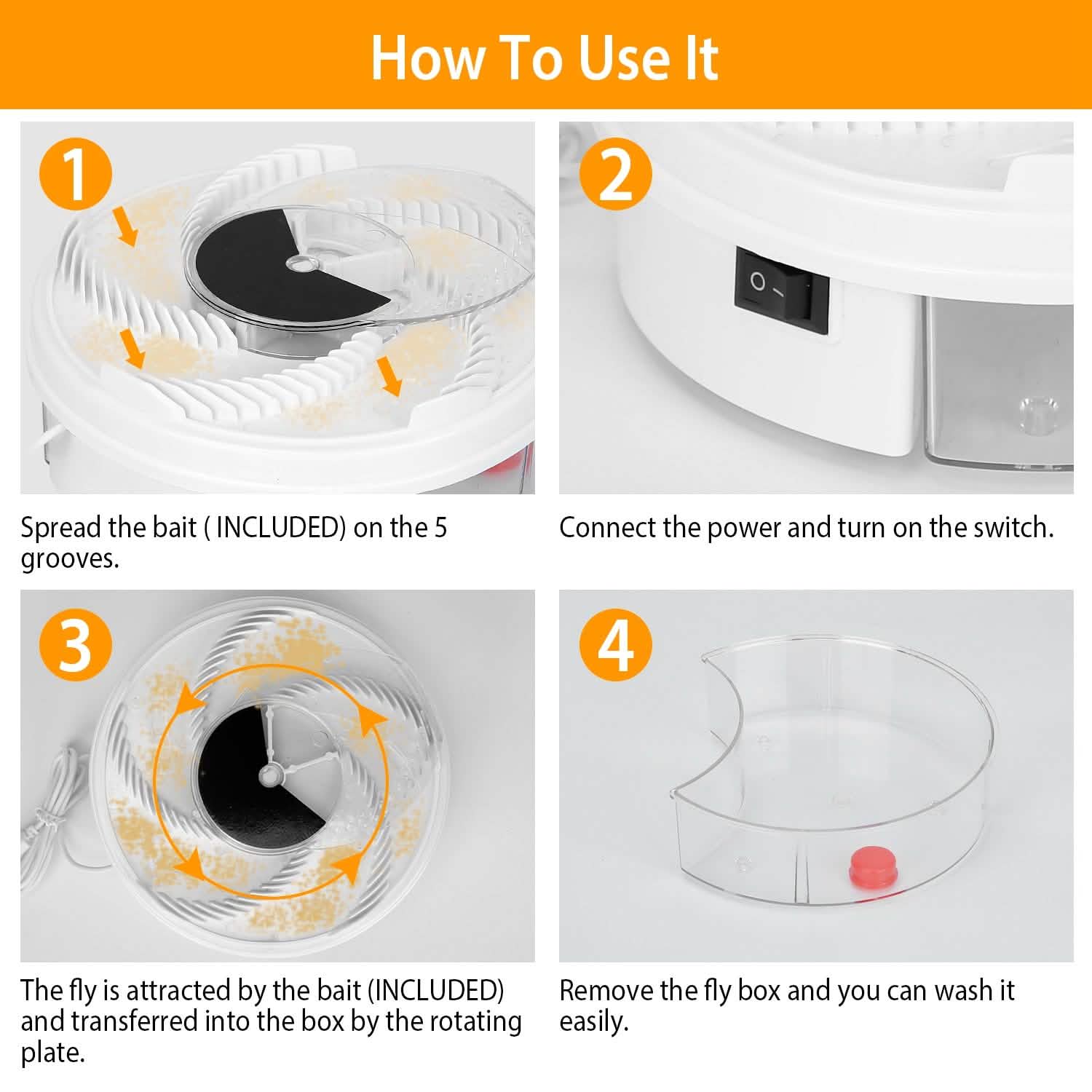 How To Use It

1

Spread the bait ( INCLUDED) on the 5 grooves.

2

O -

Connect the power and turn on the switch.

3

The fly is attracted by the bait (INCLUDED) and transferred into the box by the rotating plate.

4

Remove the fly box and you can wash it easily.