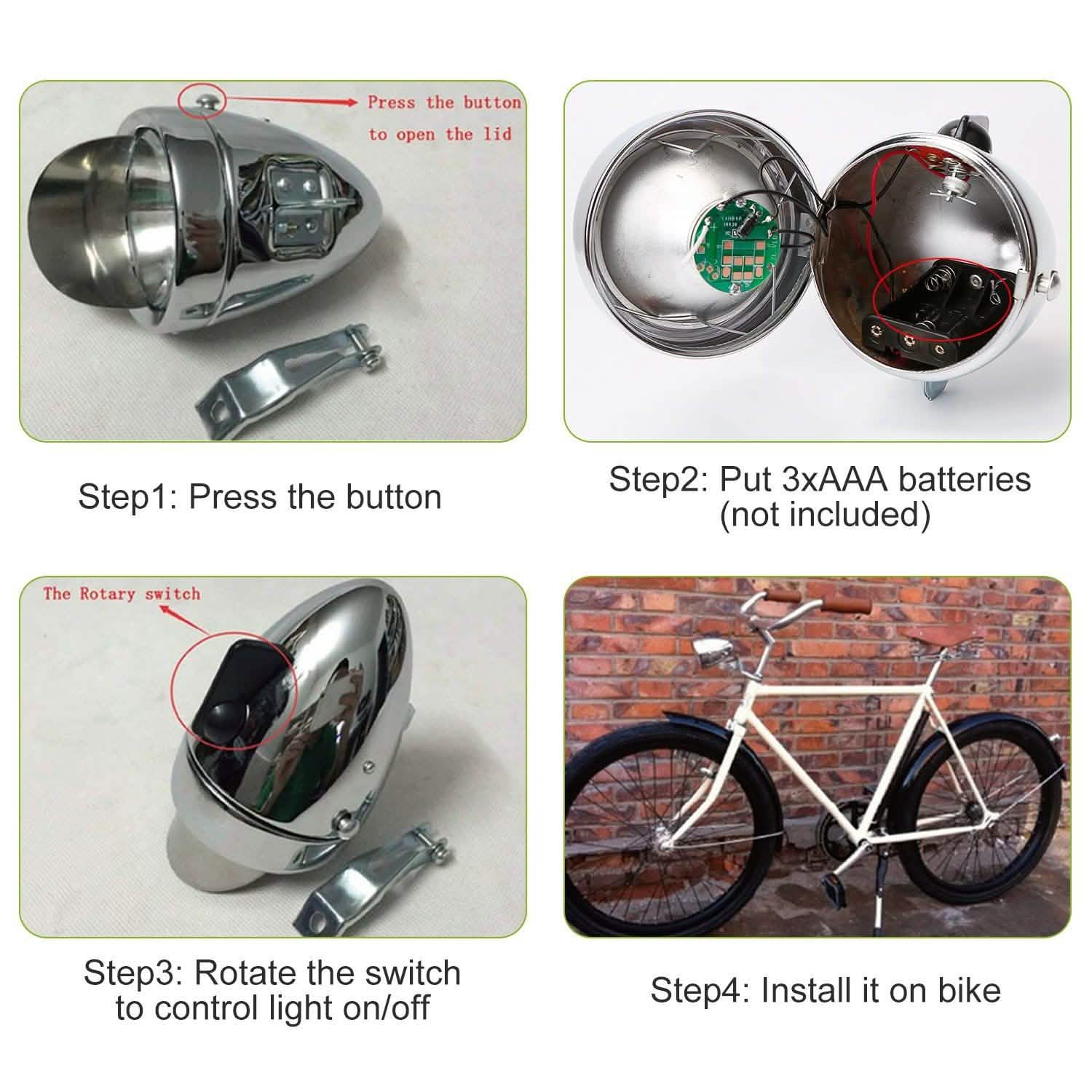 Press the button to open the lid

Step1: Press the button

Step2: Put 3xAAA batteries (not included)

The Rotary switch

Step3: Rotate the switch to control light on/off

Step4: Install it on bike