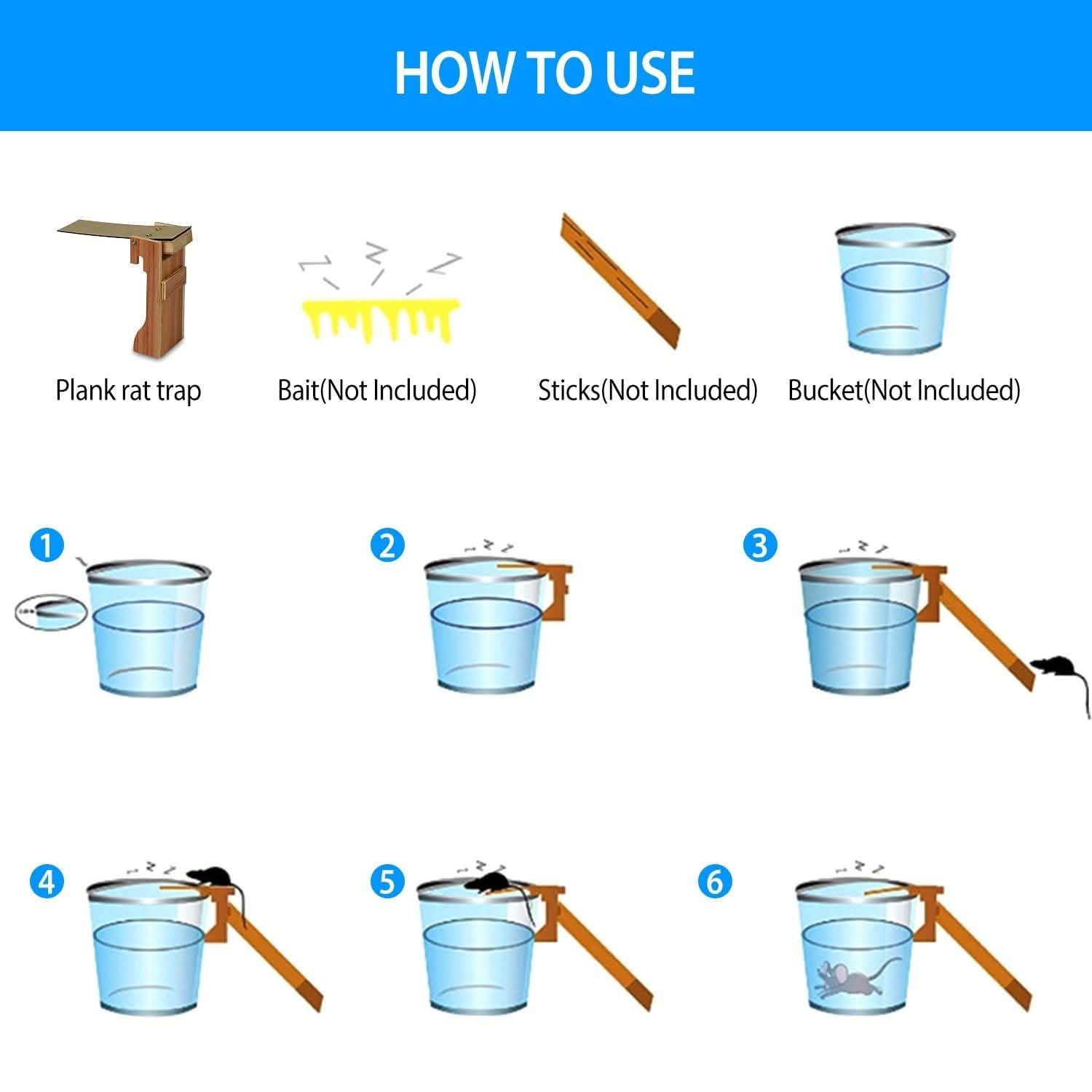 HOW TO USE

Plank rat trap

Bait(Not Included)

Sticks(Not Included)

Bucket(Not Included)

1

2

3

4

5

6