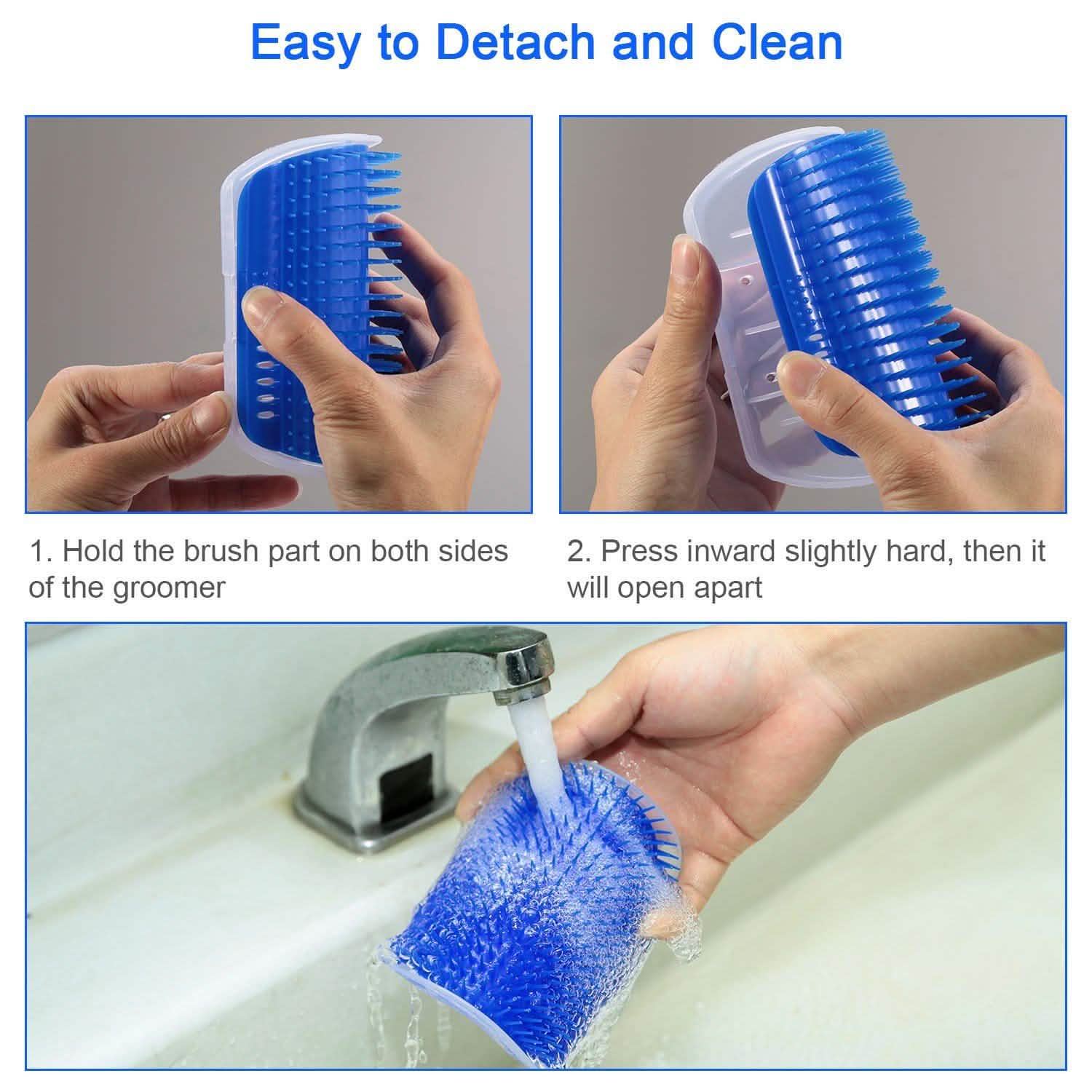 Easy to Detach and Clean

1. Hold the brush part on both sides of the groomer

2. Press inward slightly hard, then it will open apart