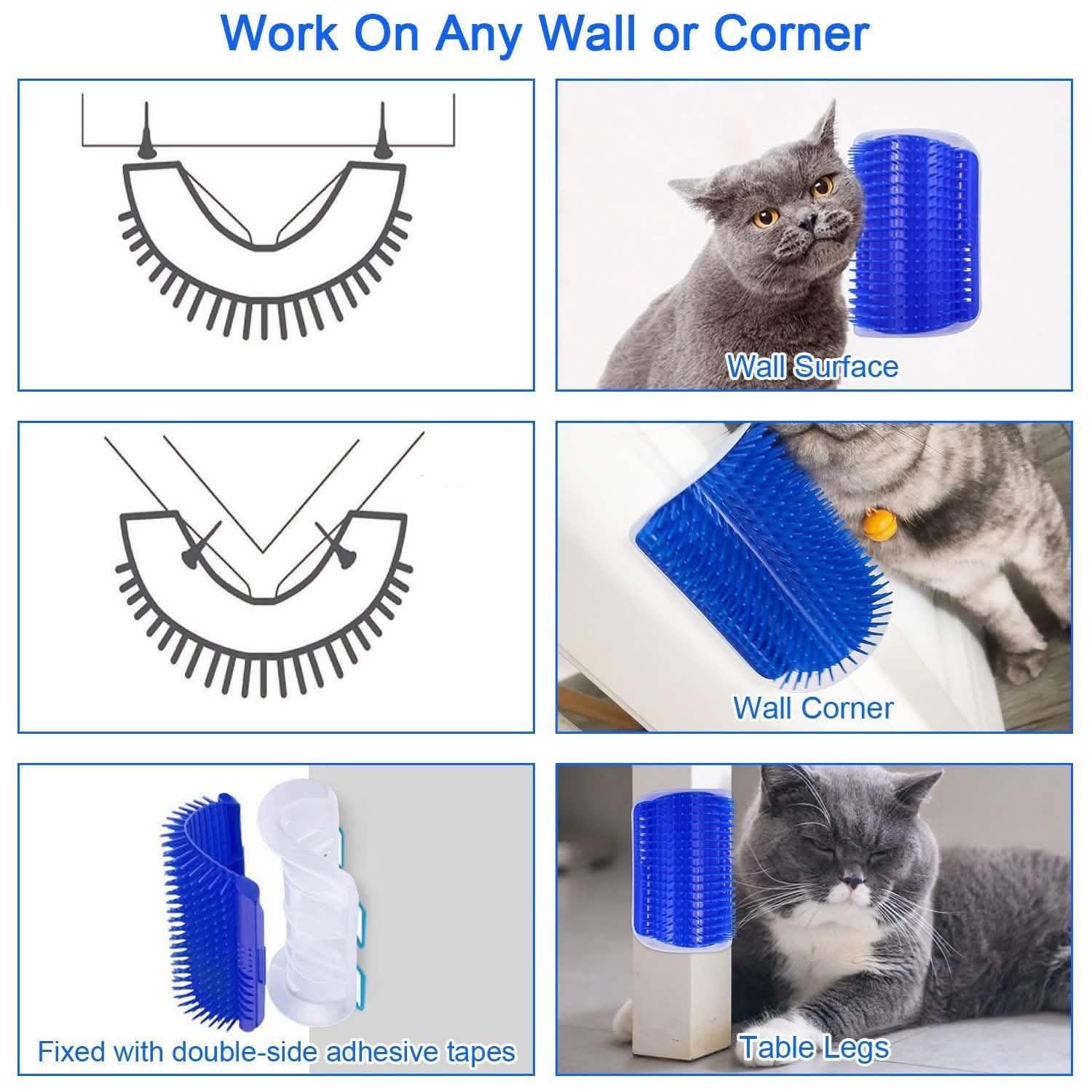 Work On Any Wall or Corner

Wall Surface

Wall Corner

Fixed with double-side adhesive tapes

Table Legs