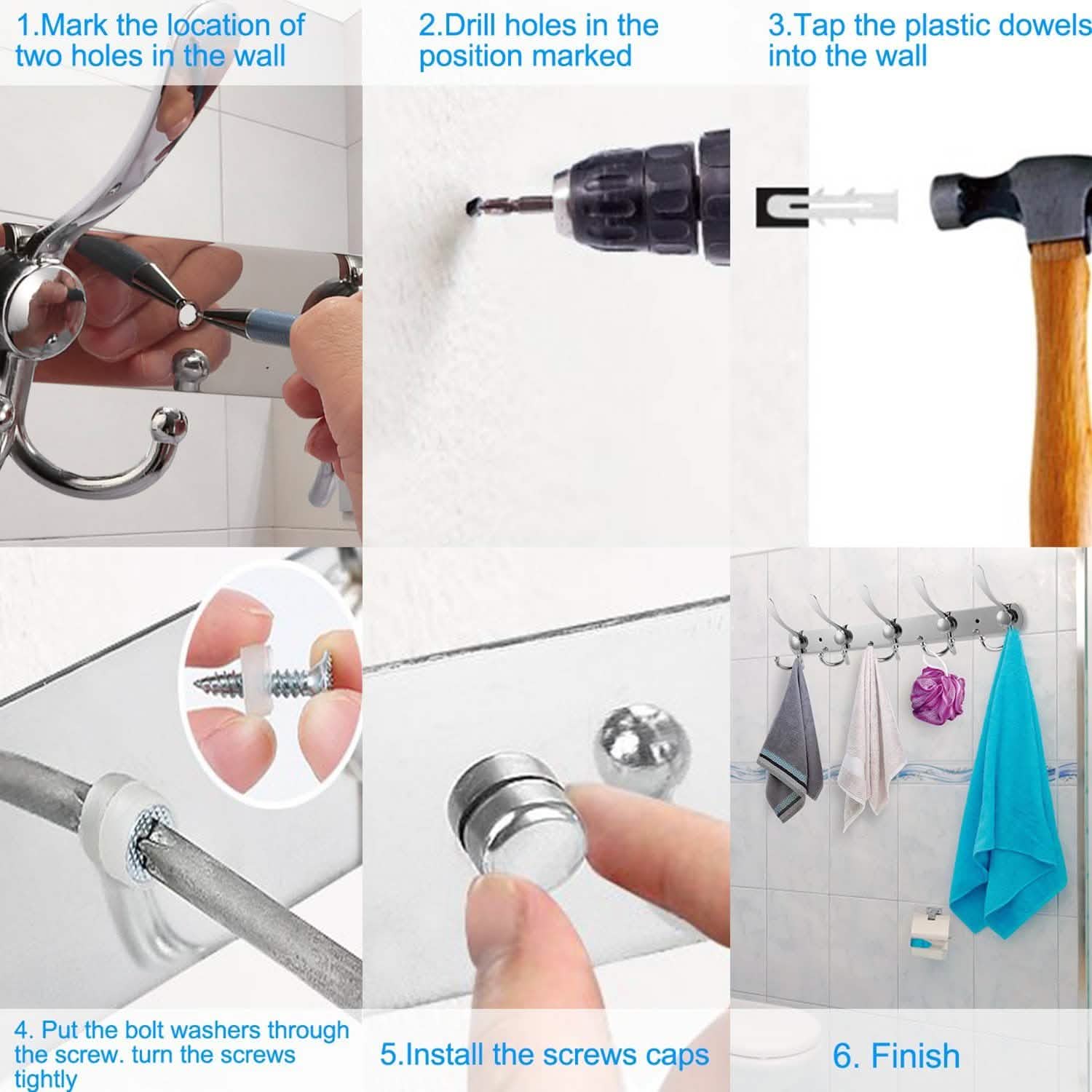 1.Mark the location of two holes in the wall

2.Drill holes in the position marked

3.Tap the plastic dowels into the wall

4. Put the bolt washers through the screw. turn the screws tightly

5.Install the screws caps

6. Finish