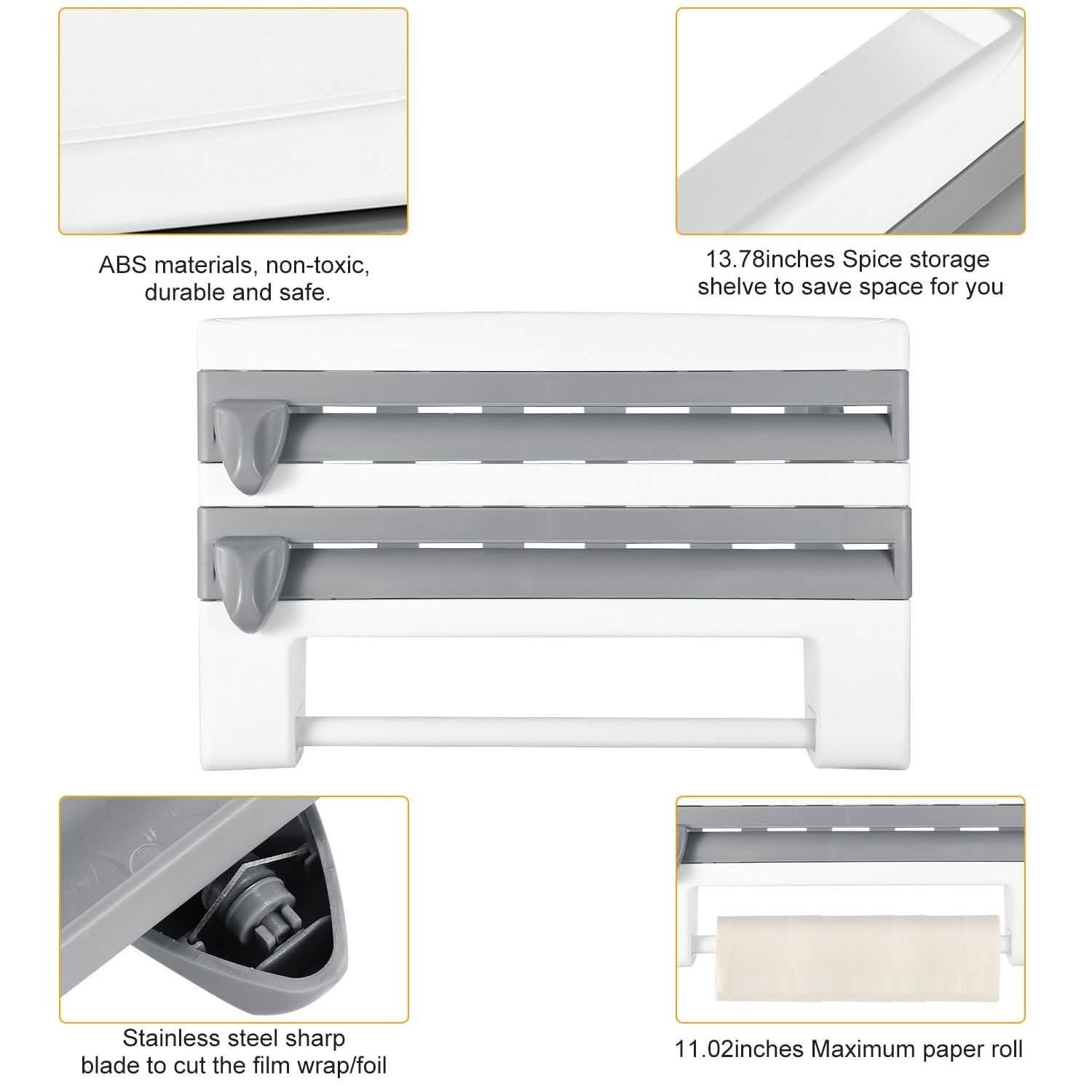 ABS materials, non-toxic, durable and safe.

13.78inches Spice storage shelve to save space for you

Stainless steel sharp blade to cut the film wrap/foil

11.02inches Maximum paper roll