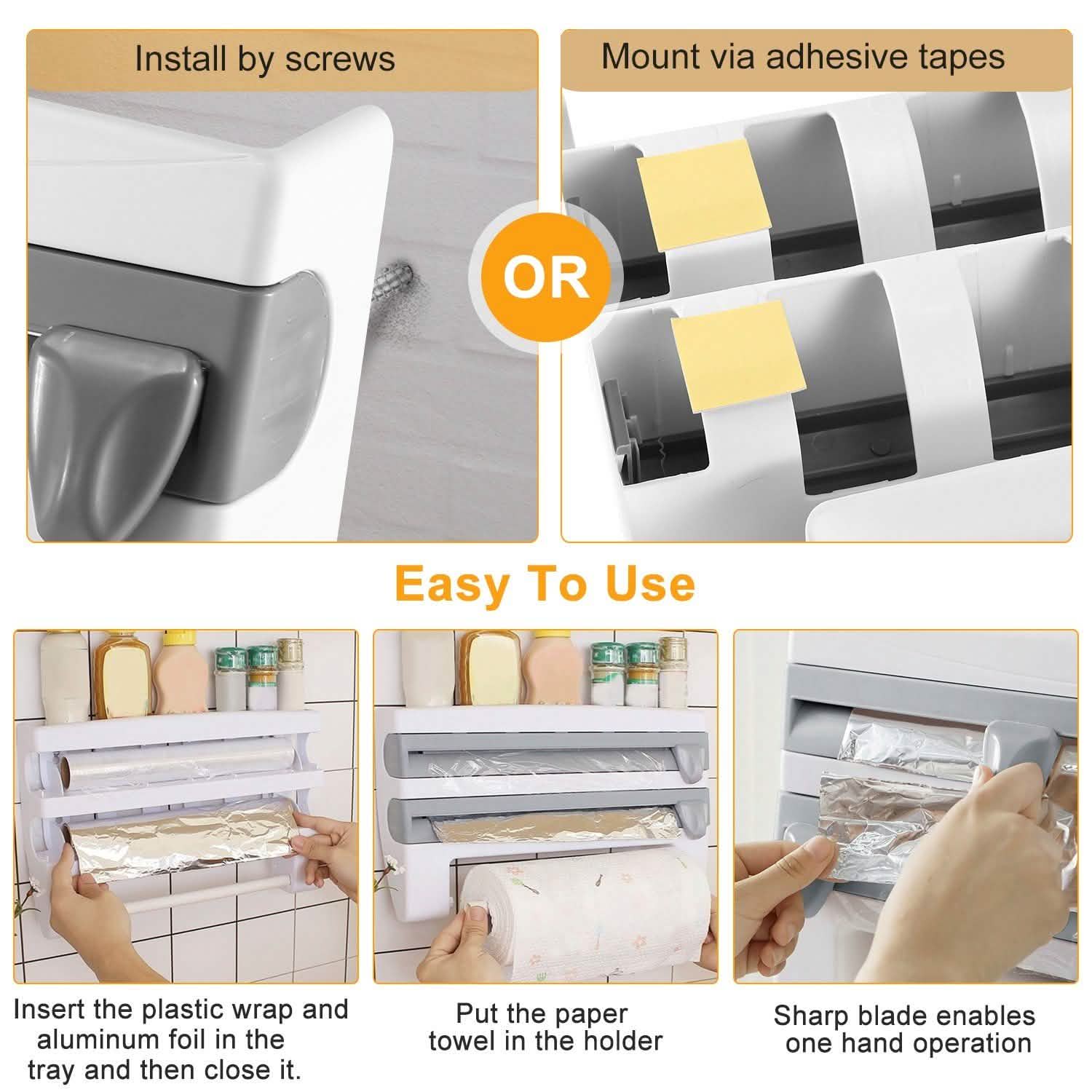 Install by screws

OR

Mount via adhesive tapes

Easy To Use

Insert the plastic wrap and aluminum foil in the tray and then close it.

Put the paper towel in the holder

Sharp blade enables one hand operation