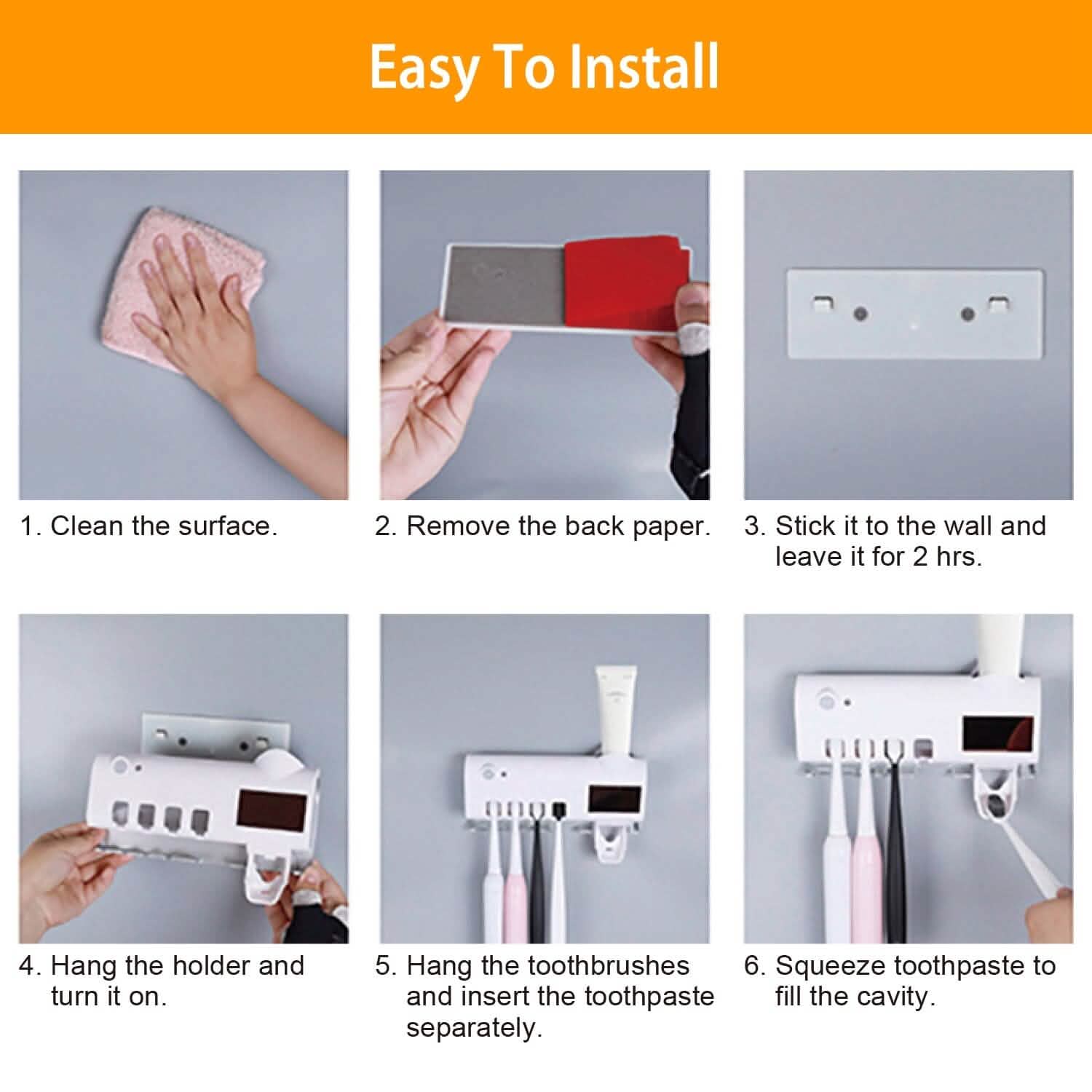 Easy To Install

1. Clean the surface.

2. Remove the back paper.

3. Stick it to the wall and leave it for 2 hrs.

4. Hang the holder and turn it on.

5. Hang the toothbrushes and insert the toothpaste separately.

6. Squeeze toothpaste to fill the cavity.