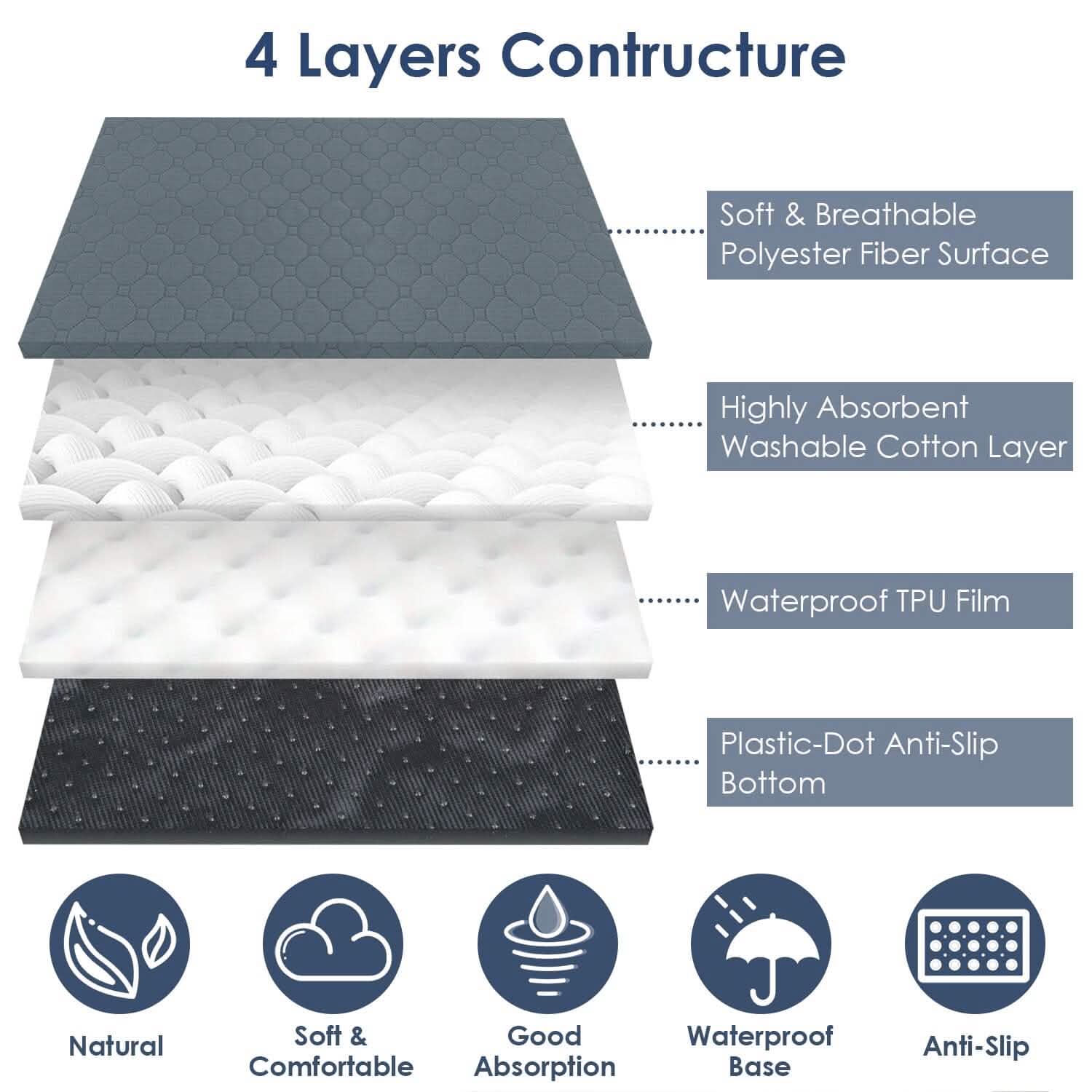 4 Layers Contructure

Soft & Breathable Polyester Fiber Surface

Highly Absorbent Washable Cotton Layer

Waterproof TPU Film

Plastic-Dot Anti-Slip Bottom

Natural

Soft & Comfortable

Good Absorption

Waterproof Base

Anti-Slip