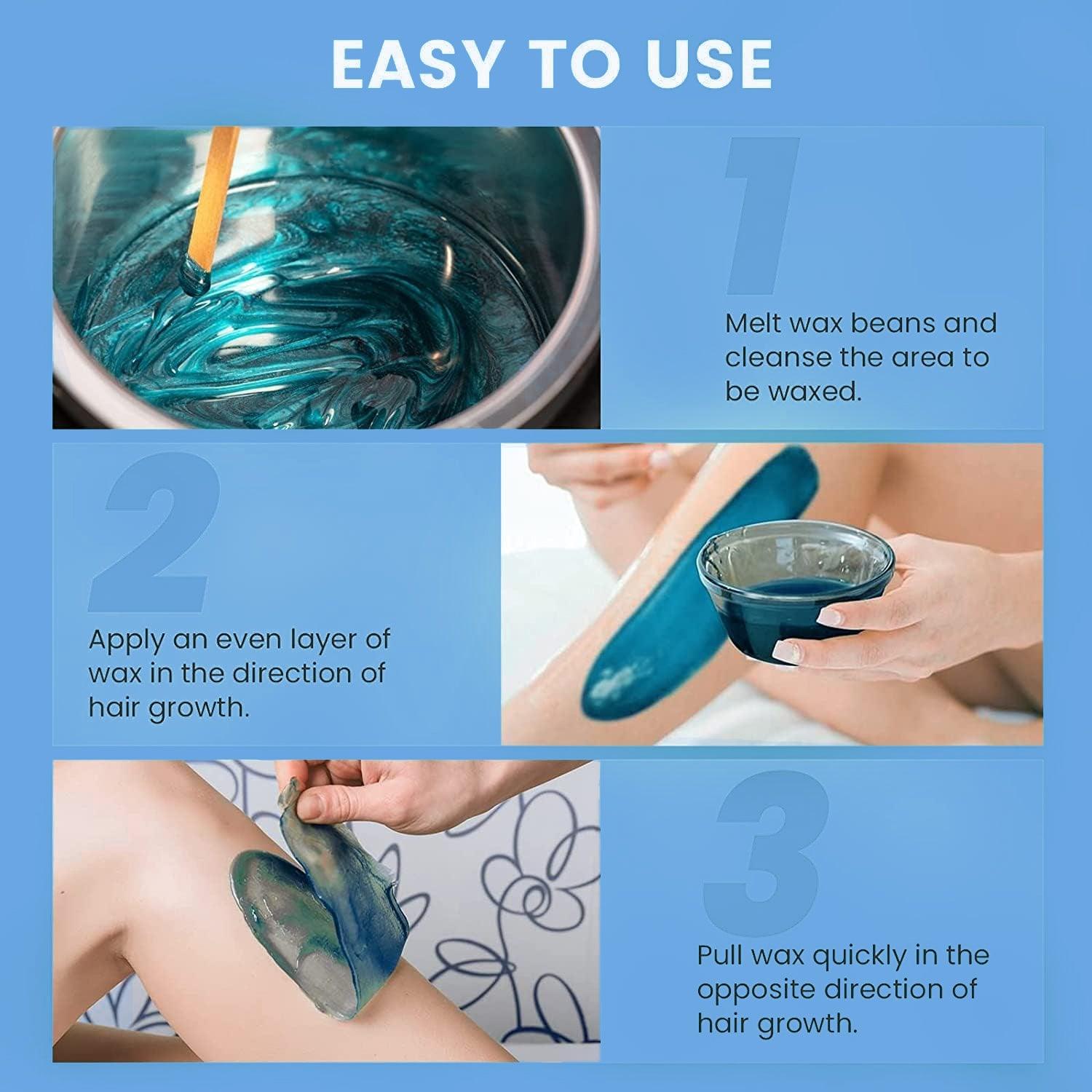 EASY TO USE

1

Melt wax beans and cleanse the area to be waxed.

2

Apply an even layer of wax in the direction of hair growth.

3

Pull wax quickly in the opposite direction of hair growth.