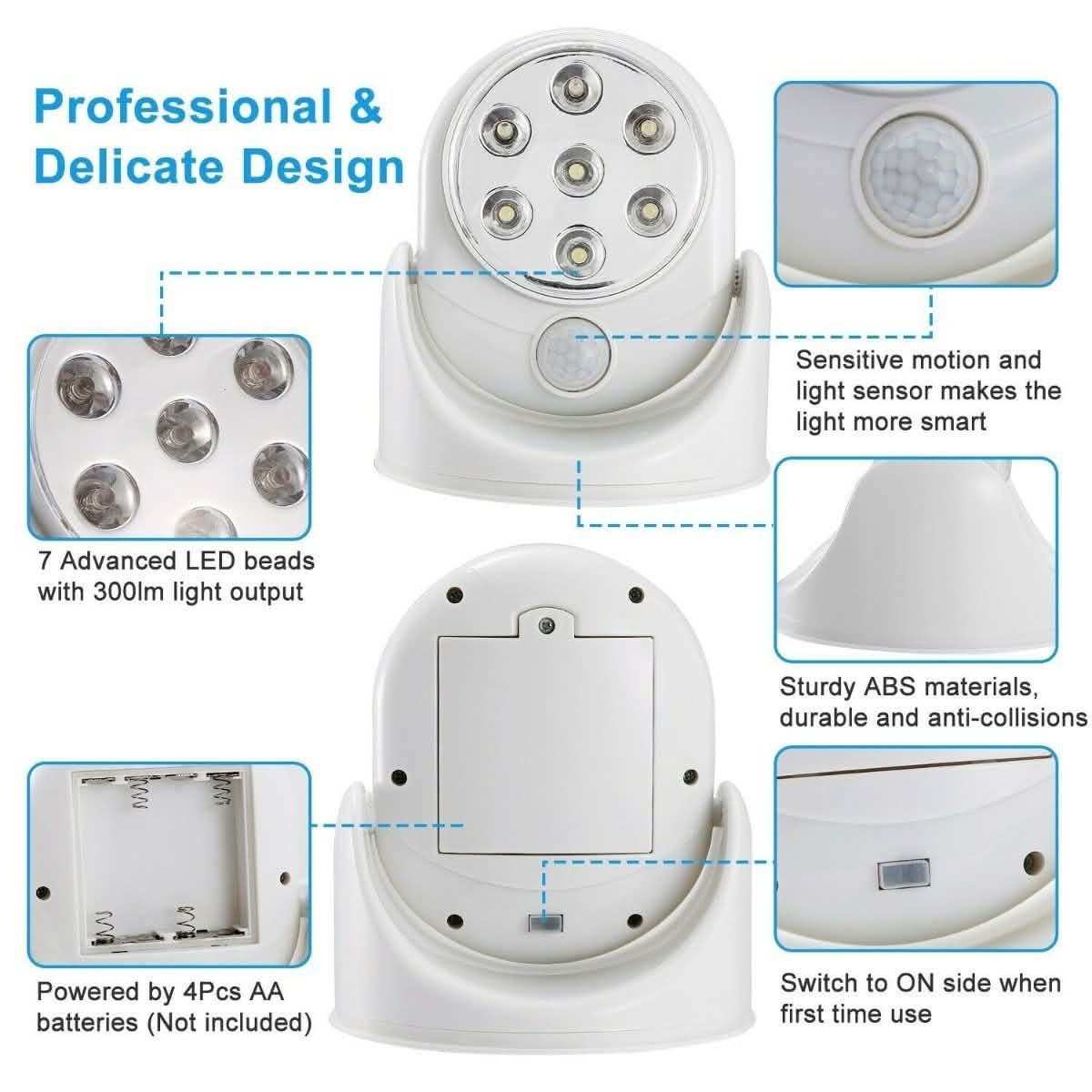 Professional & Delicate Design

Sensitive motion and light sensor makes the light more smart

7 Advanced LED beads with 300lm light output

Sturdy ABS materials, durable and anti-collisions

Powered by 4Pcs AA batteries (Not included)

Switch to ON side when first time use